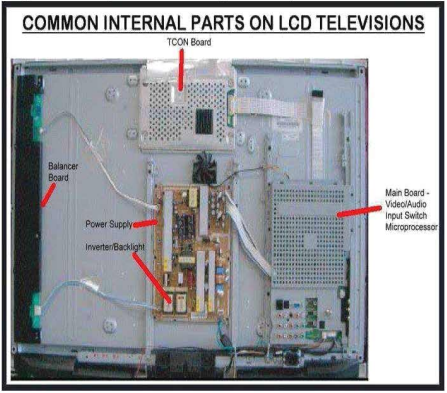 COMMON INTERNAL PARTS ON LCD TELEVISIONS

TCON Board

Balancer Board

Power Supply

Inverter/Backlight

Main Board - Video/Audio Input Switch Microprocessor